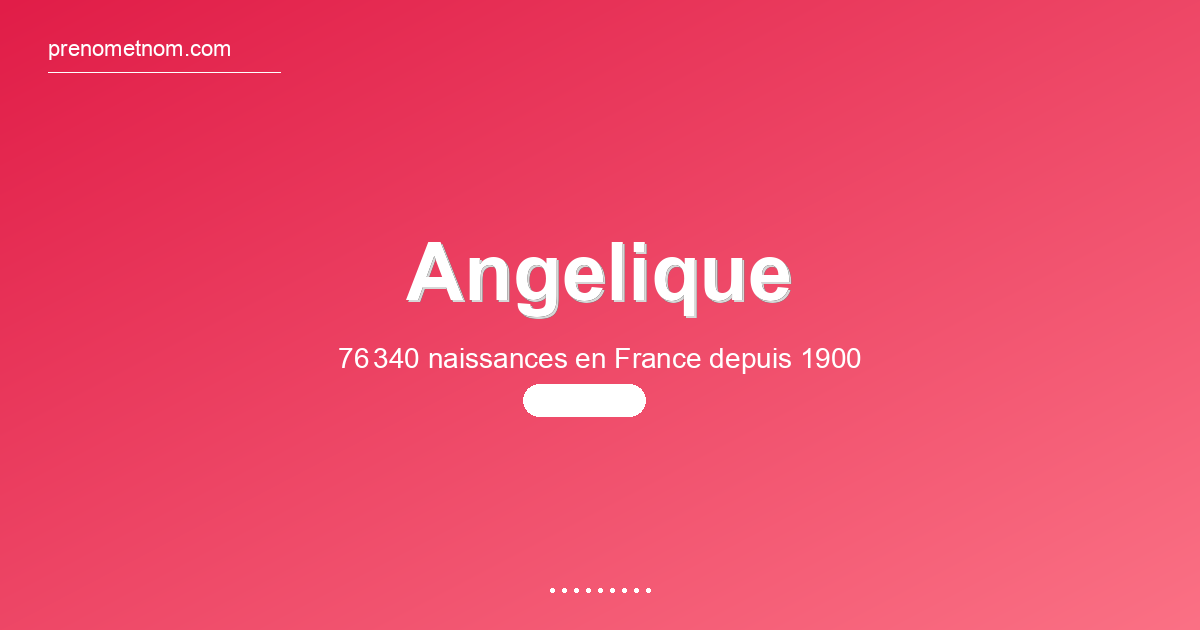 prenometnom.com

Angelique

76 340 naissances en France depuis 1900