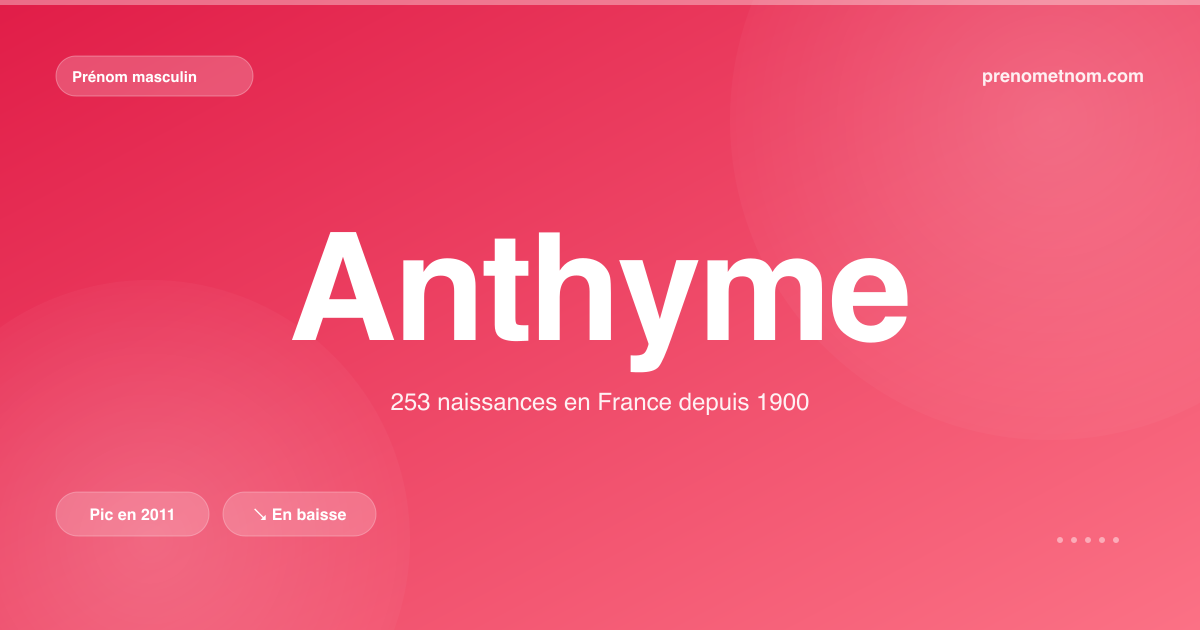 Prénom masculin

prenometnom.com

Anthyme

253 naissances en France depuis 1900

Pic en 2011

↘ En baisse