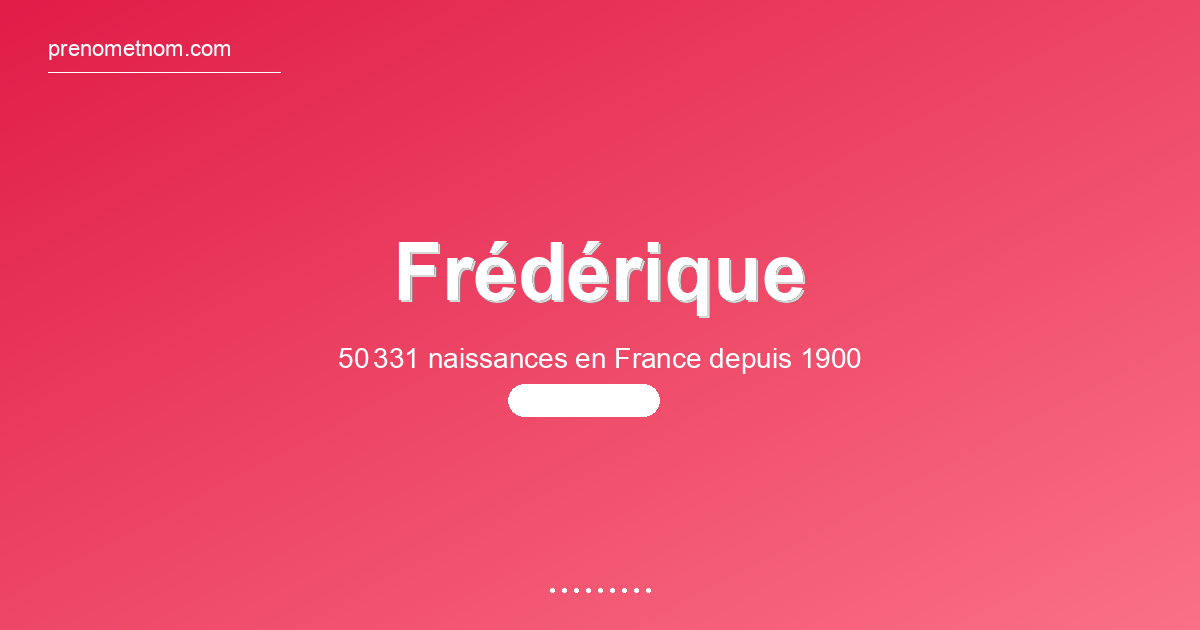 prenometnom.com

Frédérique

50 331 naissances en France depuis 1900