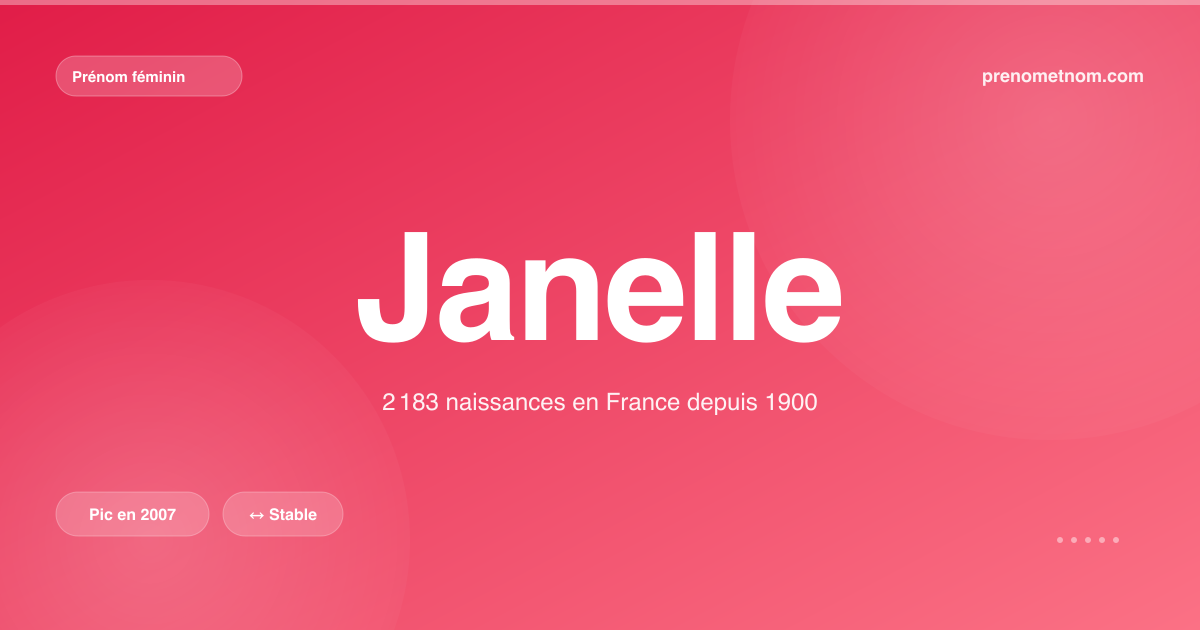 Prénom féminin

prenometnom.com

Janelle

2 183 naissances en France depuis 1900

Pic en 2007

↔ Stable