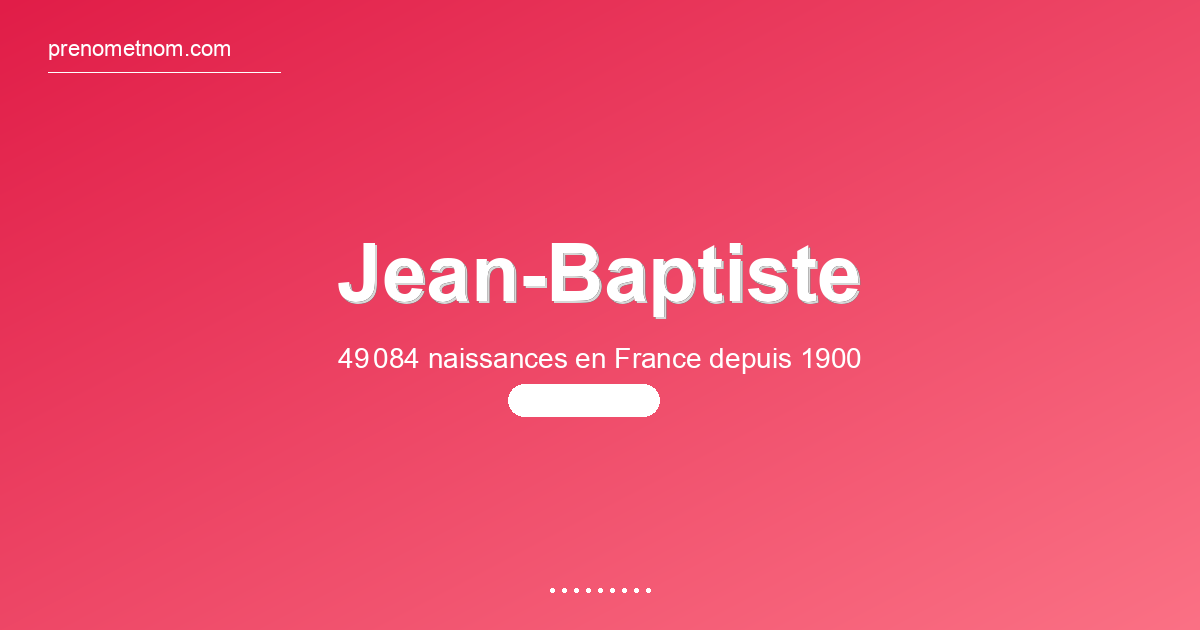 prenometnom.com

Jean-Baptiste

49 084 naissances en France depuis 1900