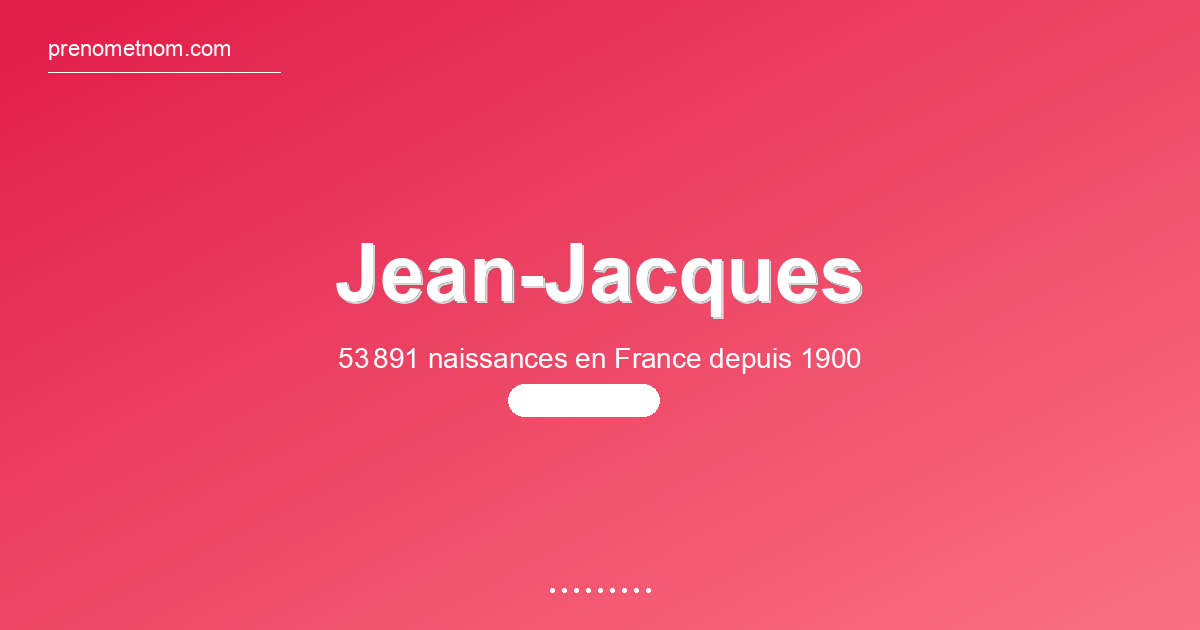 prenometnom.com

Jean-Jacques

53 891 naissances en France depuis 1900