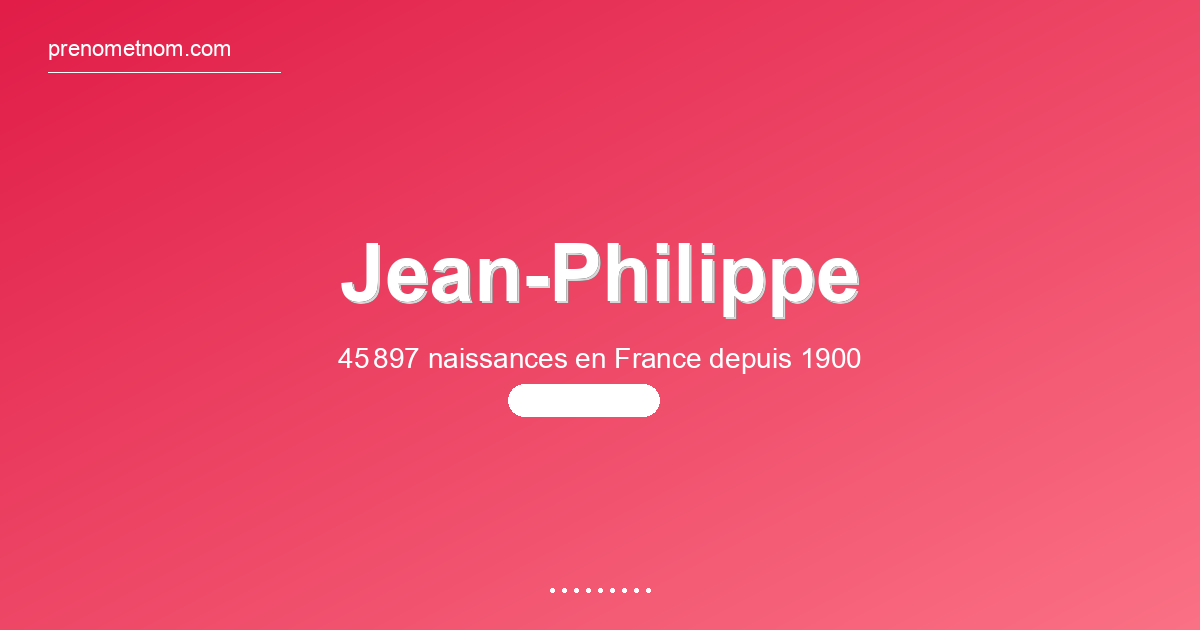 prenometnom.com

Jean-Philippe

45 897 naissances en France depuis 1900