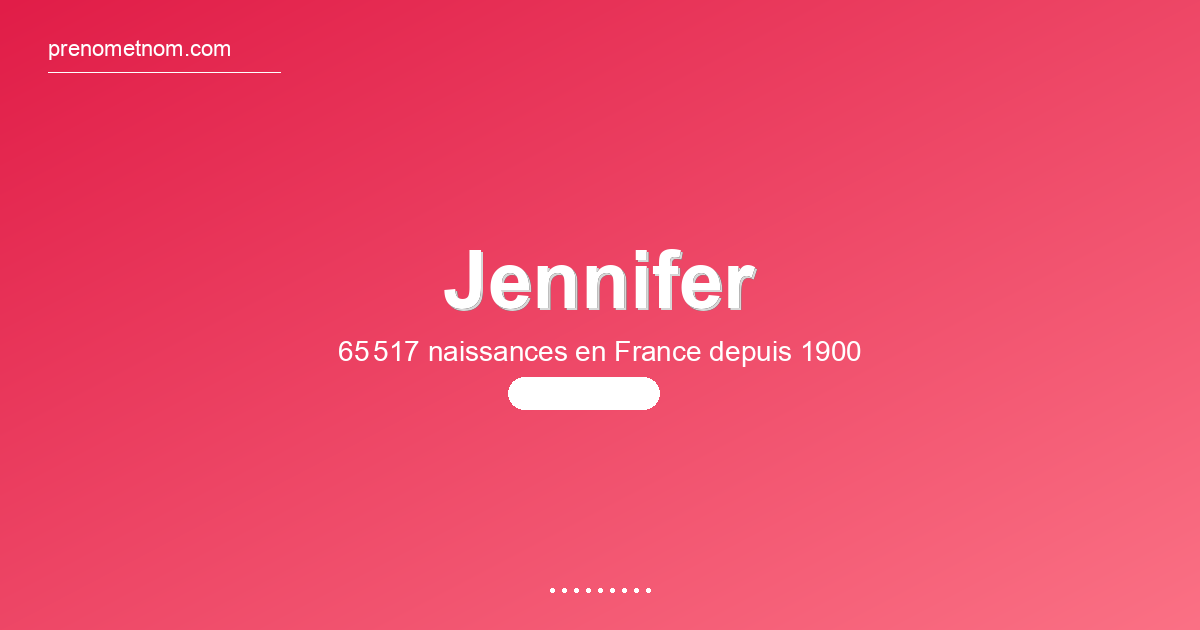 prenometnom.com

Jennifer

65 517 naissances en France depuis 1900