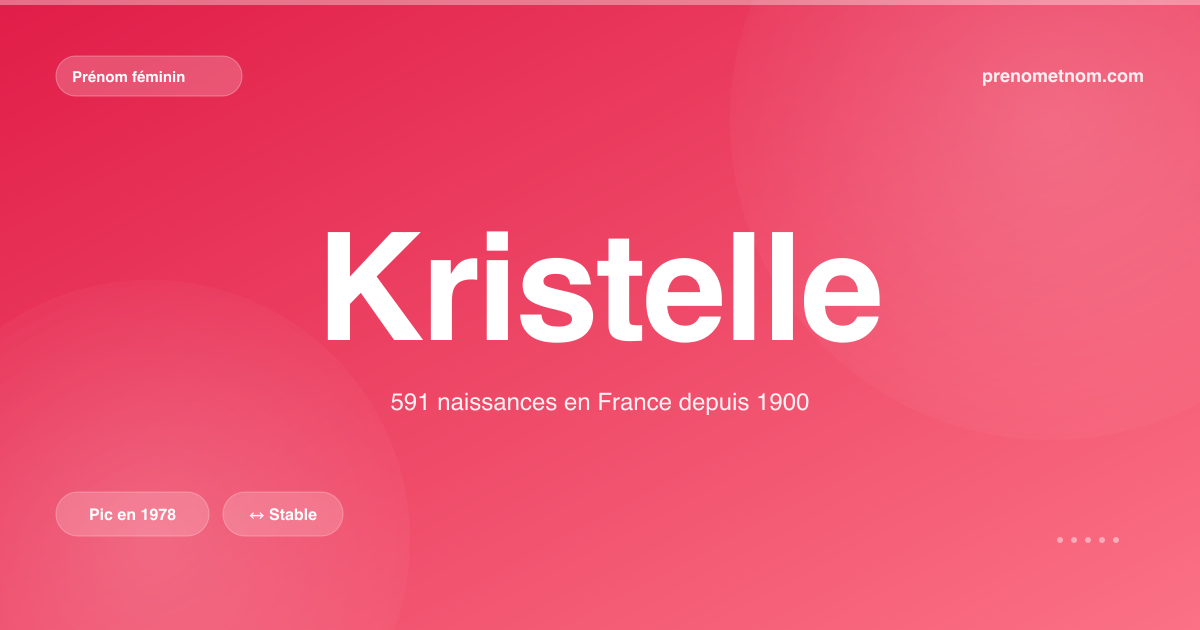 Prénom féminin

prenometnom.com

Kristelle

591 naissances en France depuis 1900

Pic en 1978

↔ Stable