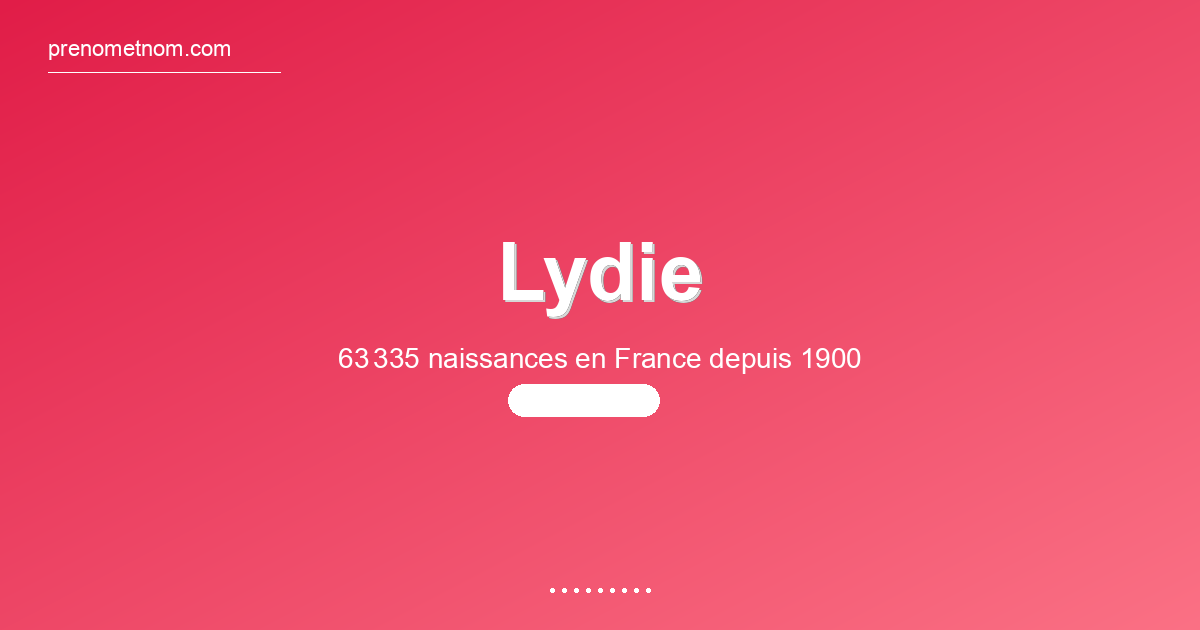 prenometnom.com

Lydie

63 335 naissances en France depuis 1900