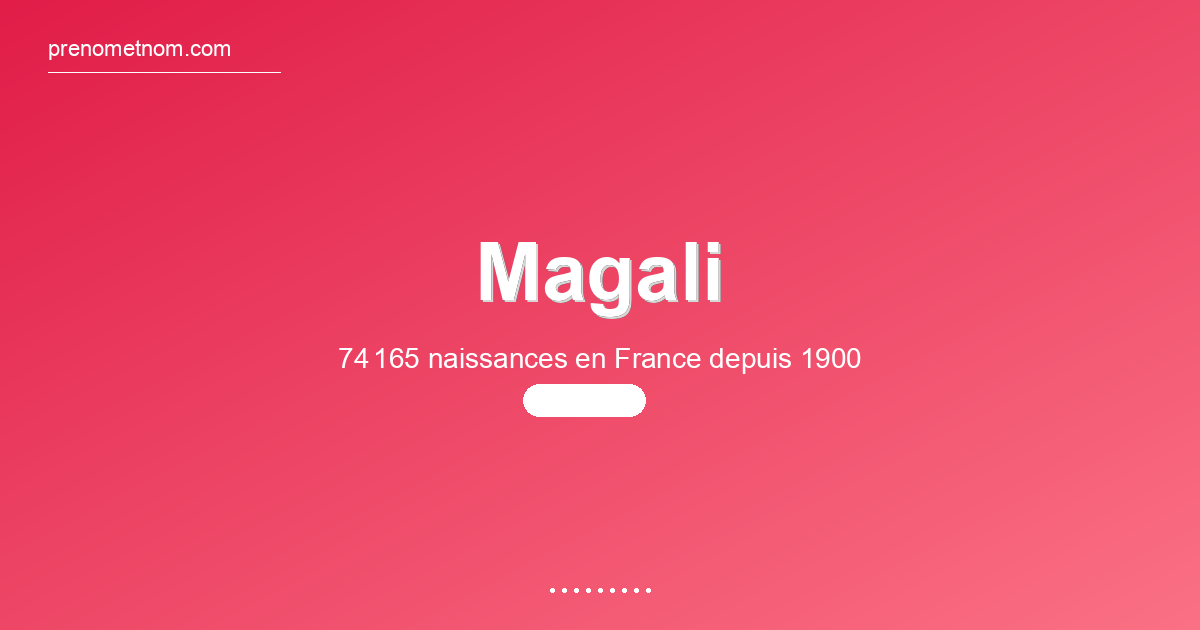 prenometnom.com

Magali

74 165 naissances en France depuis 1900