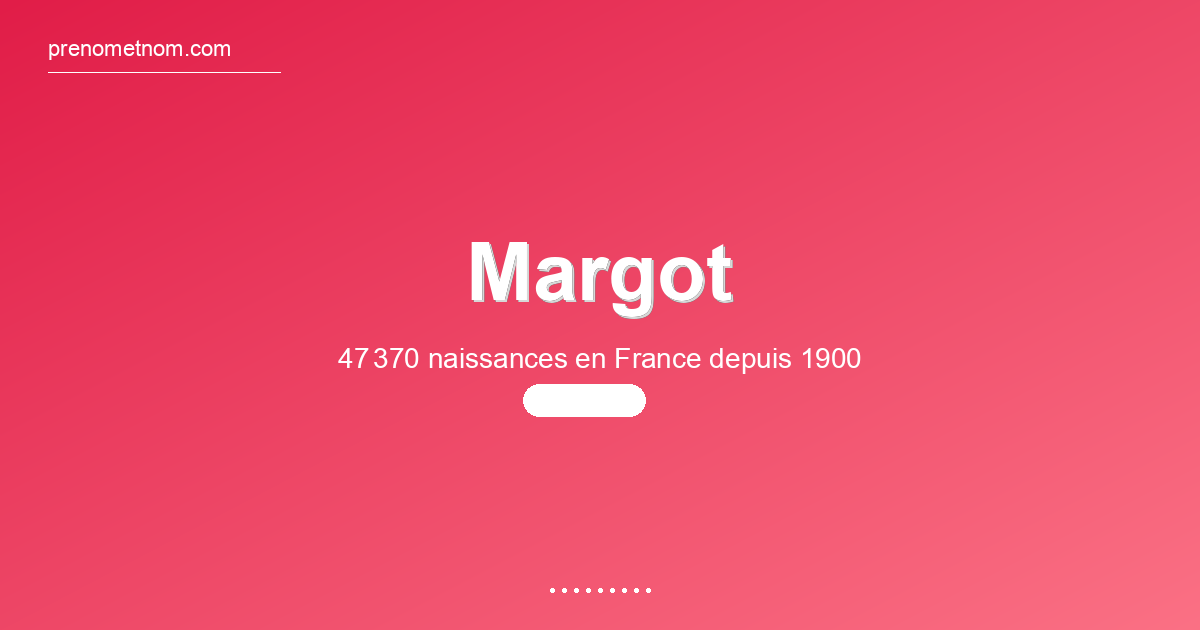 prenometnom.com

Margot

47 370 naissances en France depuis 1900