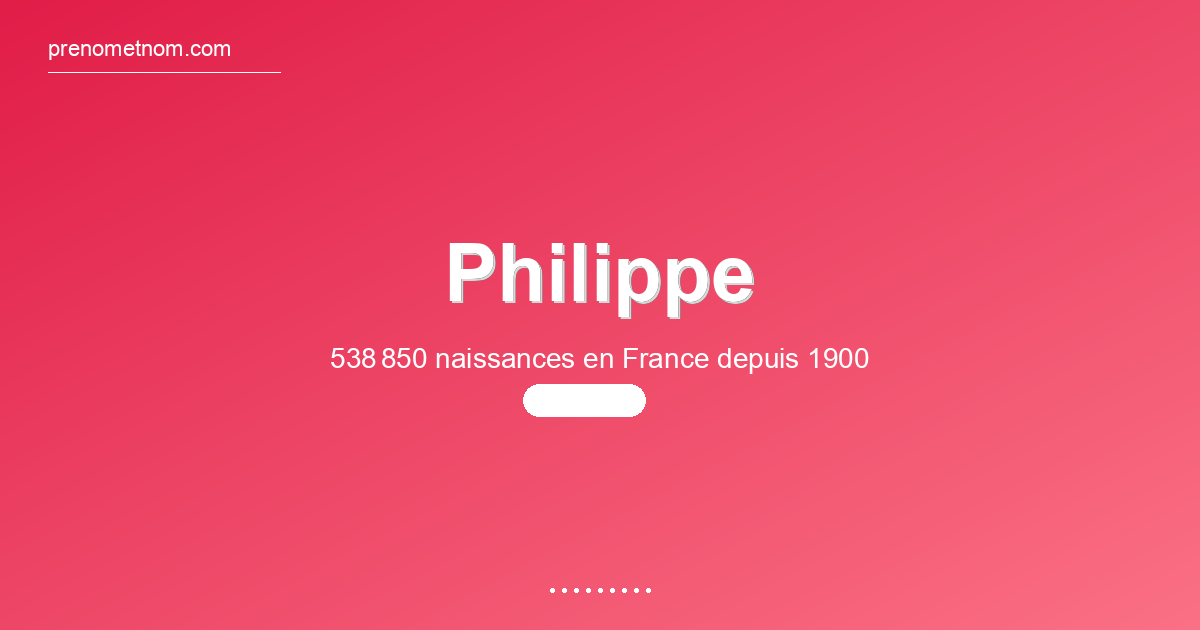 prenometnom.com

Philippe

538 850 naissances en France depuis 1900