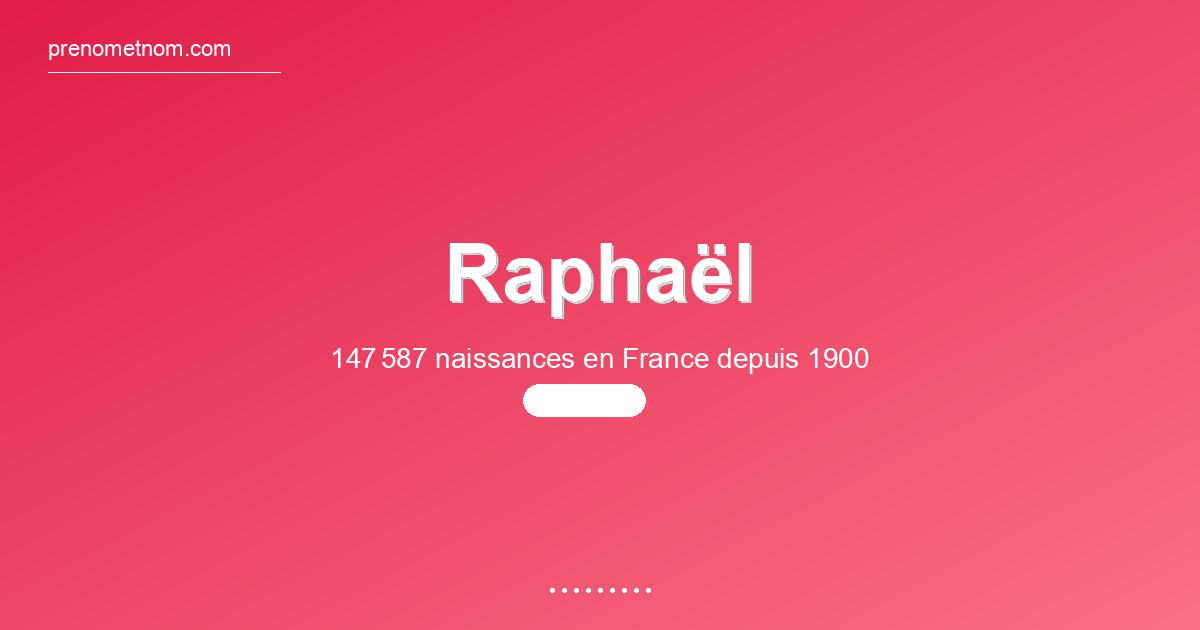 prenometnom.com

Raphaël

147 587 naissances en France depuis 1900