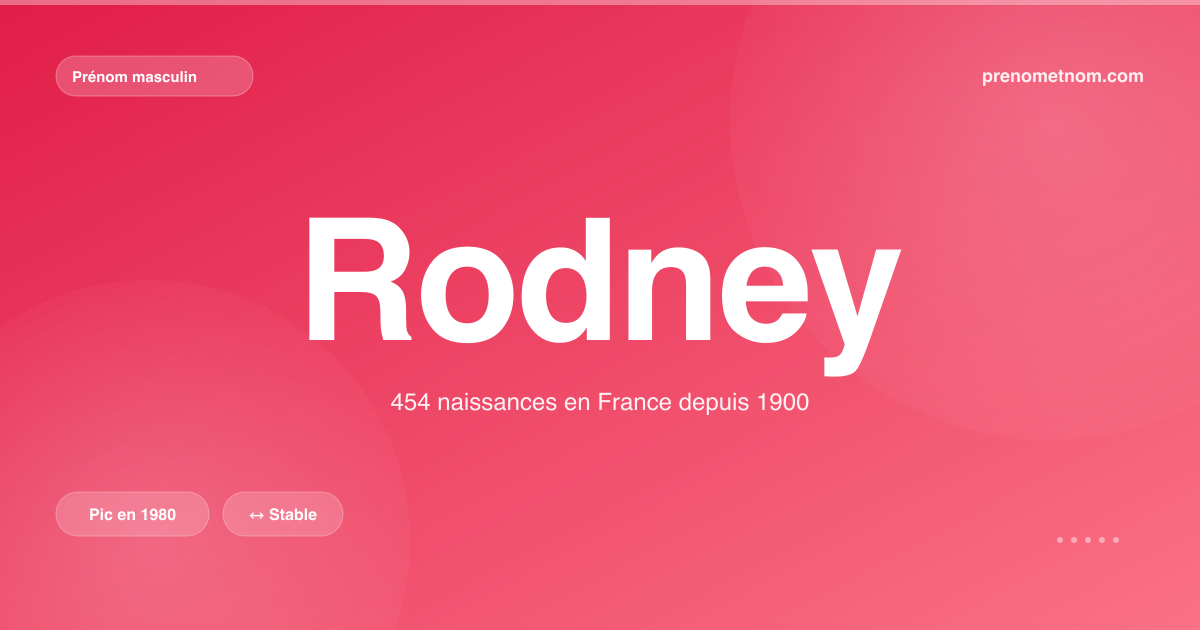 Prénom masculin

prenometnom.com

Rodney

454 naissances en France depuis 1900

Pic en 1980

↔ Stable