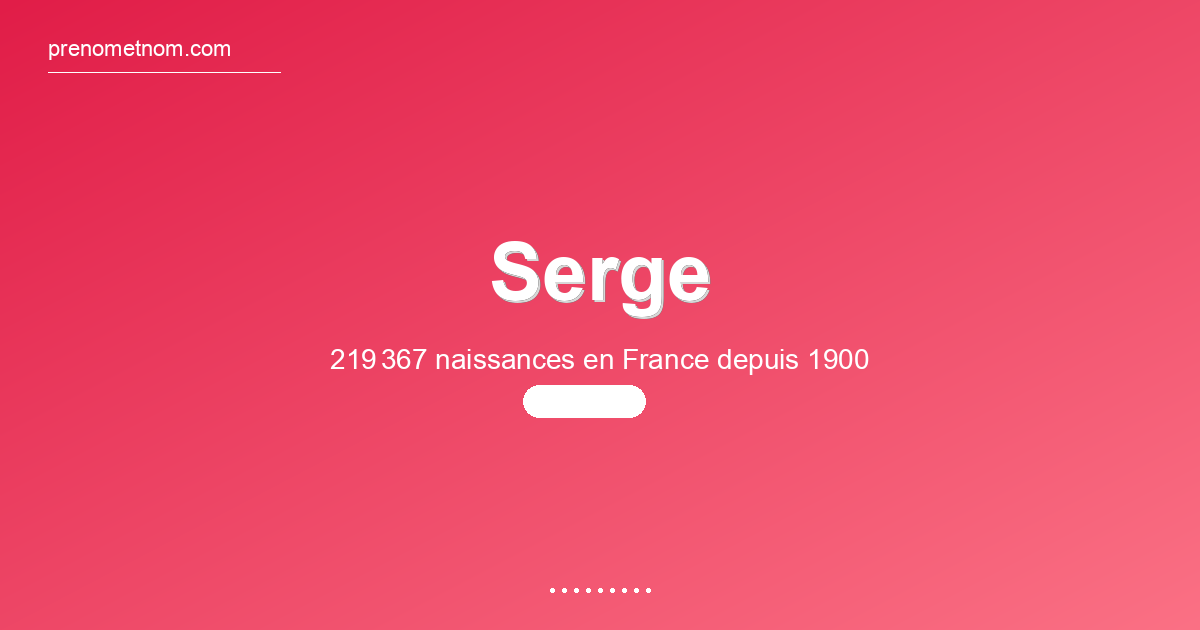 prenometnom.com

Serge

219 367 naissances en France depuis 1900