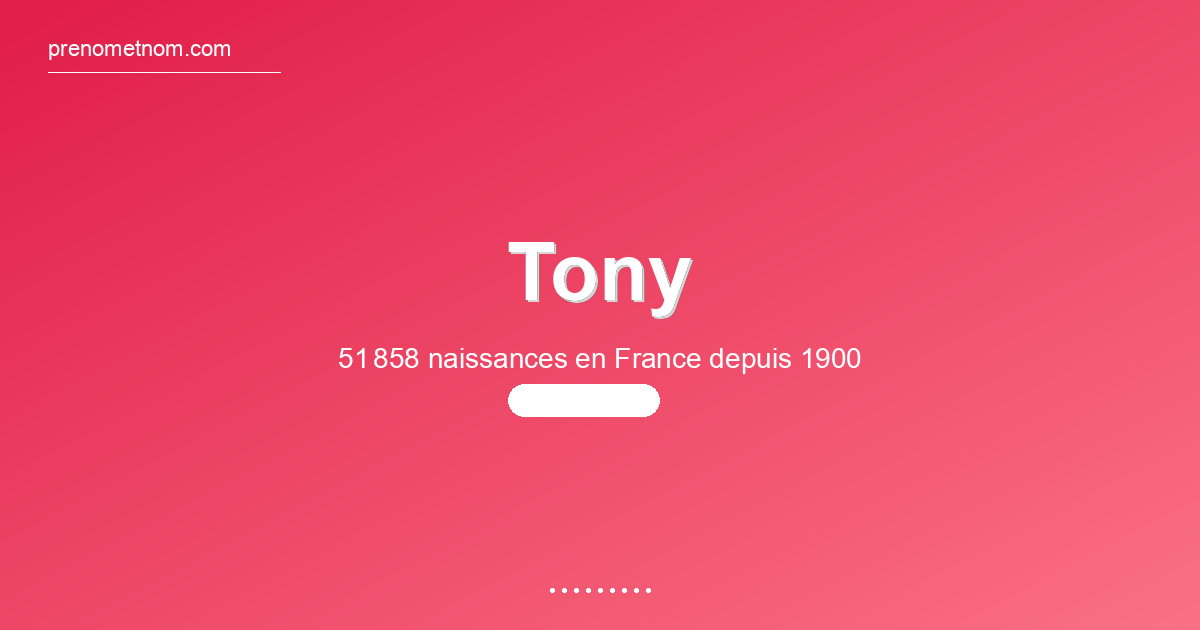 prenometnom.com

Tony

51 858 naissances en France depuis 1900